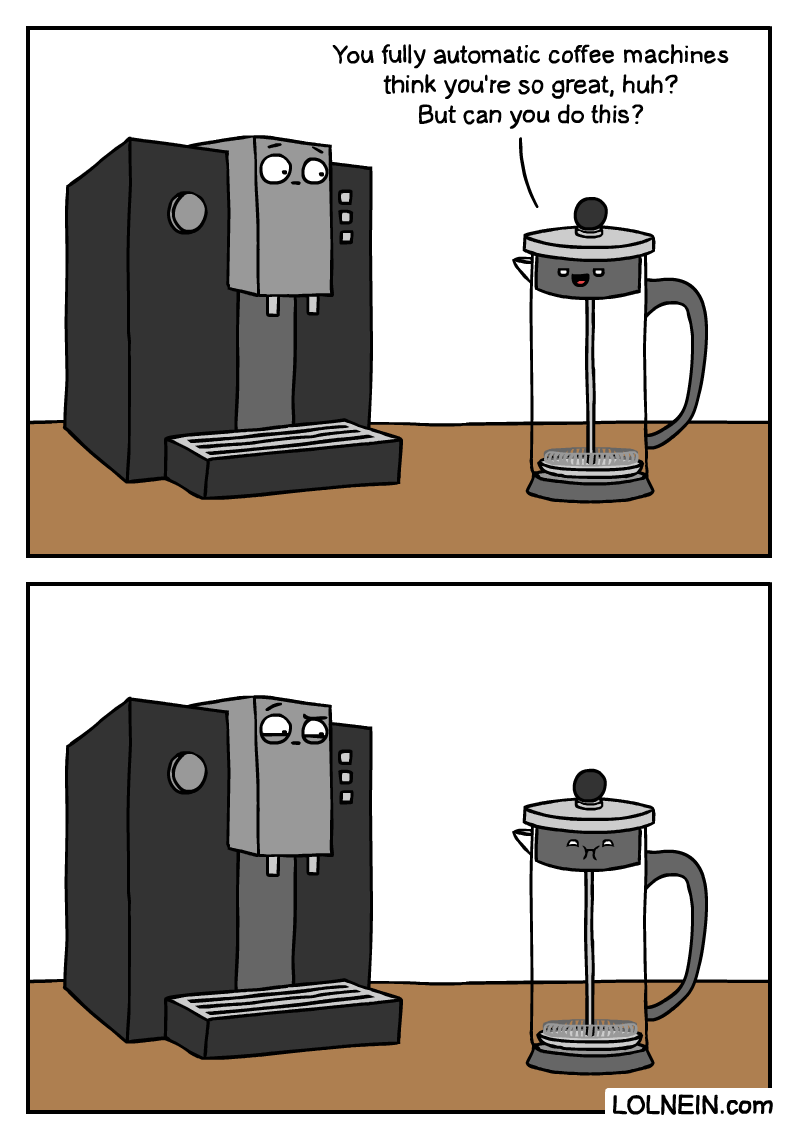 You fully automatic coffee machines think you're so great, huh? But can you do this?

LOLNEIN.com